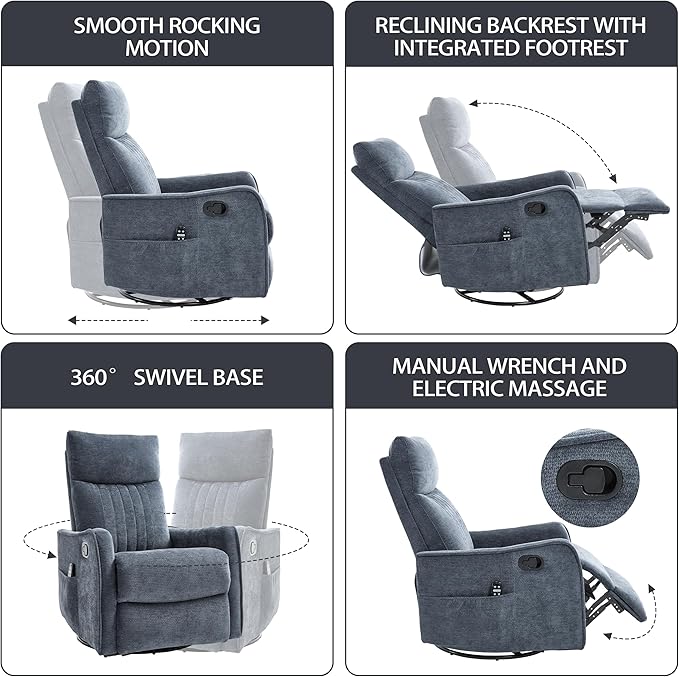 SMOOTH ROCKING MOTION

RECLINING BACKREST WITH INTEGRATED FOOTREST

360° SWIVEL BASE

MANUAL WRENCH AND ELECTRIC MASSAGE