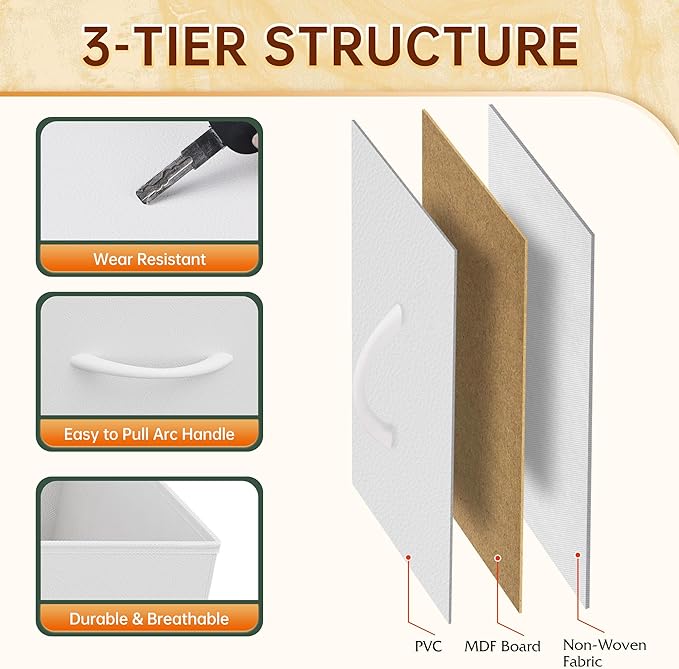 3-TIER STRUCTURE

Wear Resistant

Easy to Pull Arc Handle

Durable & Breathable

PVC

MDF Board

Non-Woven Fabric