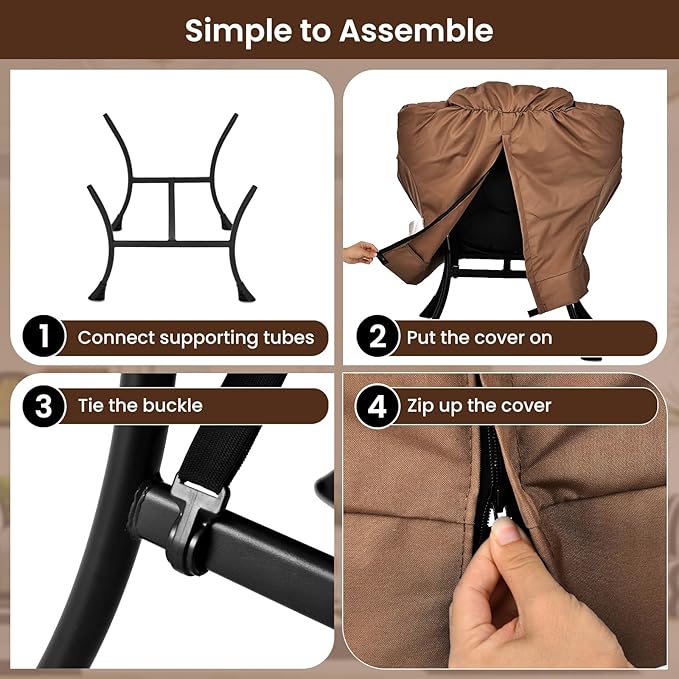 Simple to Assemble

1 Connect supporting tubes

2 Put the cover on

3 Tie the buckle

4 Zip up the cover