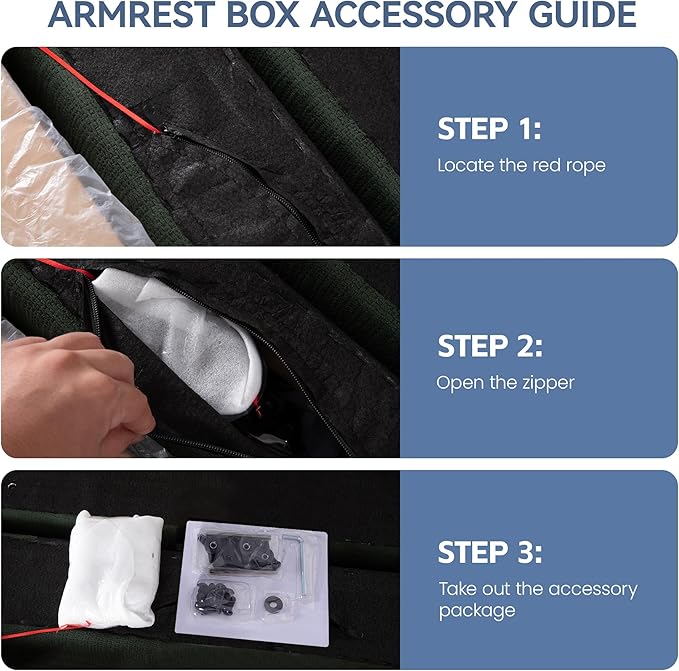 ARMREST BOX ACCESSORY GUIDE

STEP 1:
Locate the red rope

STEP 2:
Open the zipper

STEP 3:
Take out the accessory package