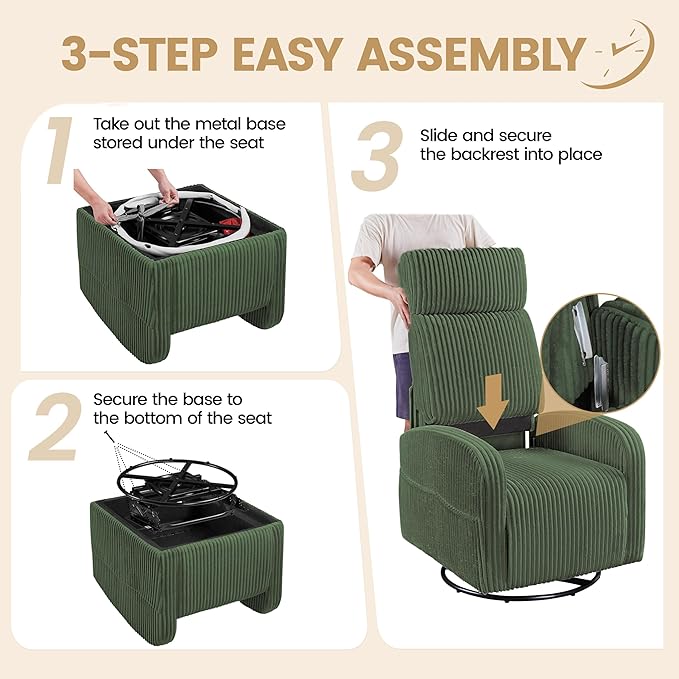 3-STEP EASY ASSEMBLY

1 Take out the metal base stored under the seat

2 Secure the base to the bottom of the seat

3 Slide and secure the backrest into place