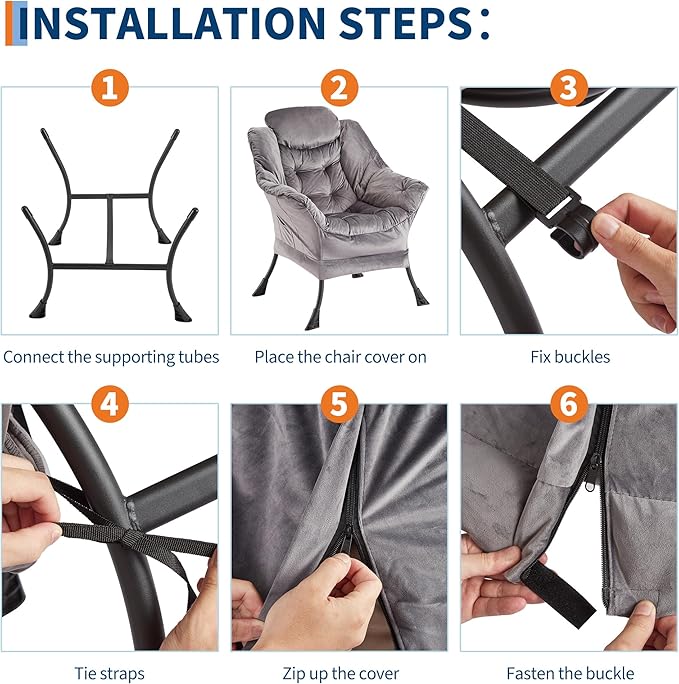 INSTALLATION STEPS:

1
Connect the supporting tubes

2
Place the chair cover on

3
Fix buckles

4
Tie straps

5
Zip up the cover

6
Fasten the buckle