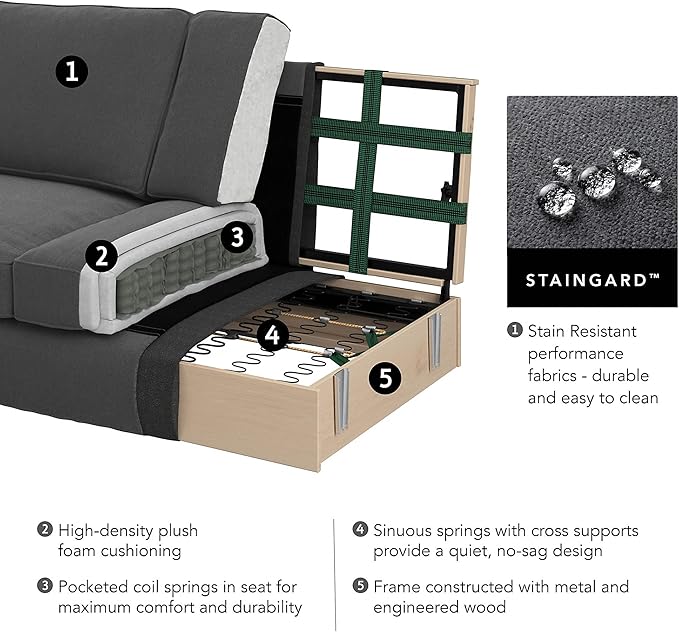 1

2

3

4

5

STAINGARD™

❶ Stain Resistant performance fabrics - durable and easy to clean

❷ High-density plush foam cushioning

❸ Pocketed coil springs in seat for maximum comfort and durability

❹ Sinuous springs with cross supports provide a quiet, no-sag design

❺ Frame constructed with metal and engineered wood