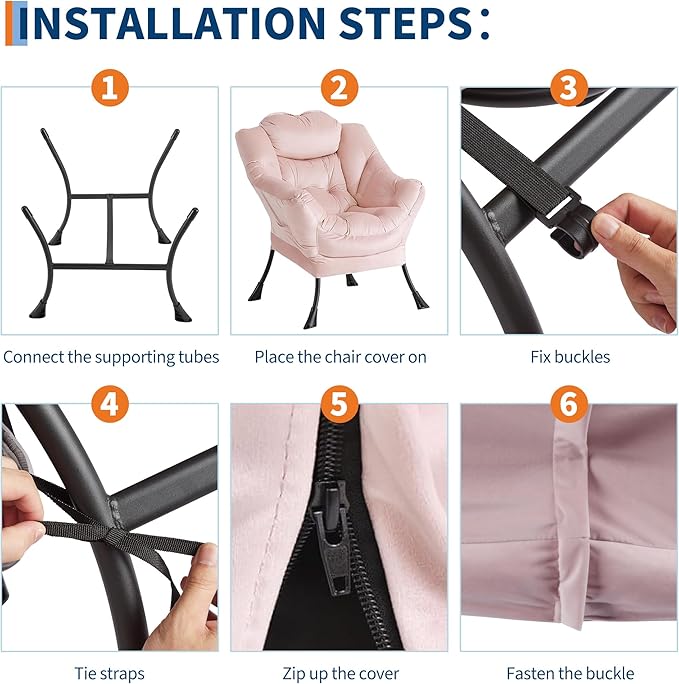 INSTALLATION STEPS:

1

Connect the supporting tubes

2

Place the chair cover on

3

Fix buckles

4

Tie straps

5

Zip up the cover

6

Fasten the buckle