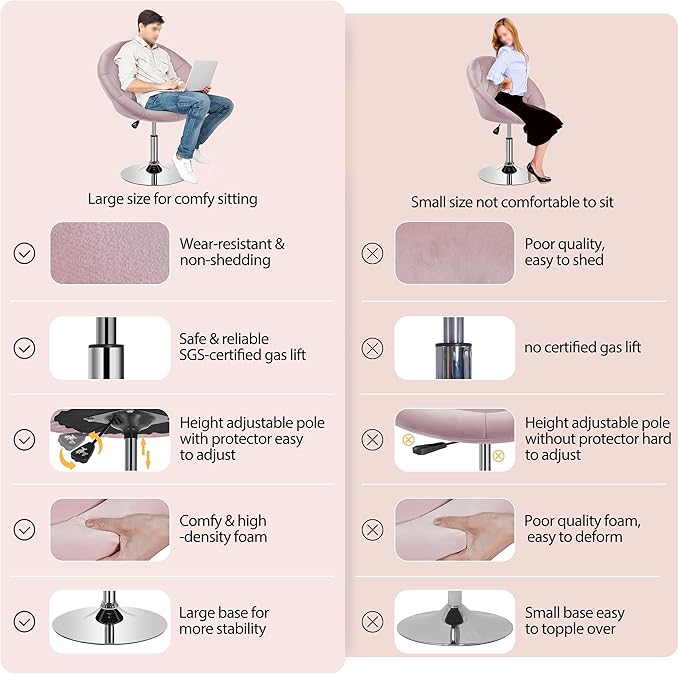 Large size for comfy sitting

Wear-resistant & non-shedding

Safe & reliable SGS-certified gas lift

Height adjustable pole with protector easy to adjust

Comfy & high -density foam

Large base for more stability

Small size not comfortable to sit

Poor quality, easy to shed

no certified gas lift

Height adjustable pole without protector hard to adjust

Poor quality foam, easy to deform

Small base easy to topple over