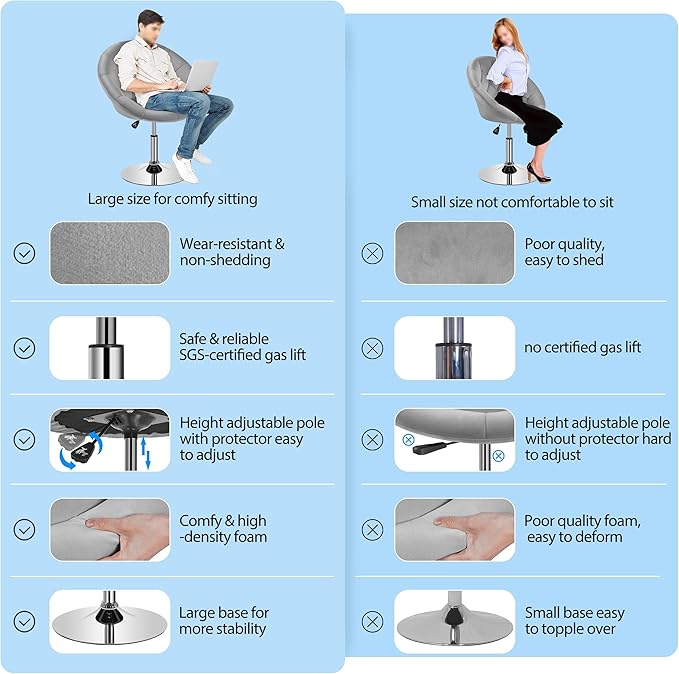 Large size for comfy sitting

Wear-resistant & non-shedding

Safe & reliable SGS-certified gas lift

Height adjustable pole with protector easy to adjust

Comfy & high -density foam

Large base for more stability

Small size not comfortable to sit

Poor quality, easy to shed

no certified gas lift

Height adjustable pole without protector hard to adjust

Poor quality foam, easy to deform

Small base easy to topple over