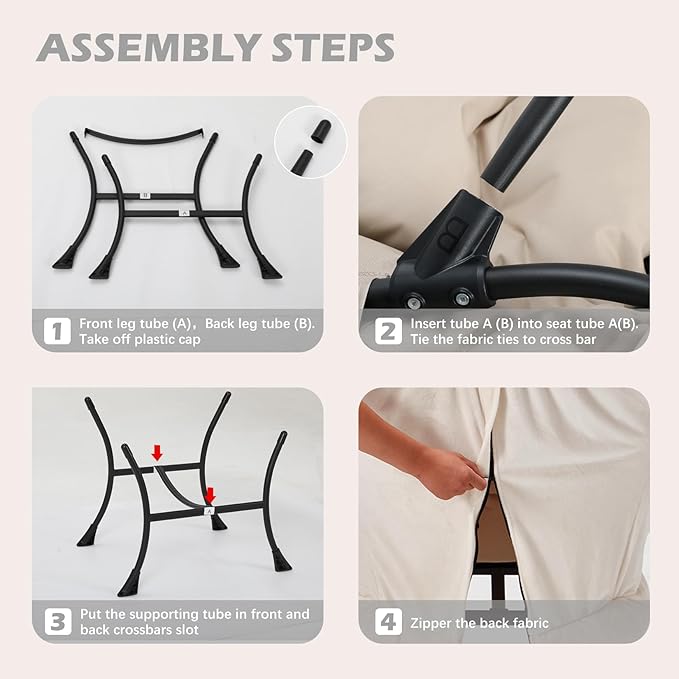 ASSEMBLY STEPS

B

A

1 Front leg tube (A)，Back leg tube (B). Take off plastic cap

2 Insert tube A (B) into seat tube A(B). Tie the fabric ties to cross bar

A

3 Put the supporting tube in front and back crossbars slot

4 Zipper the back fabric