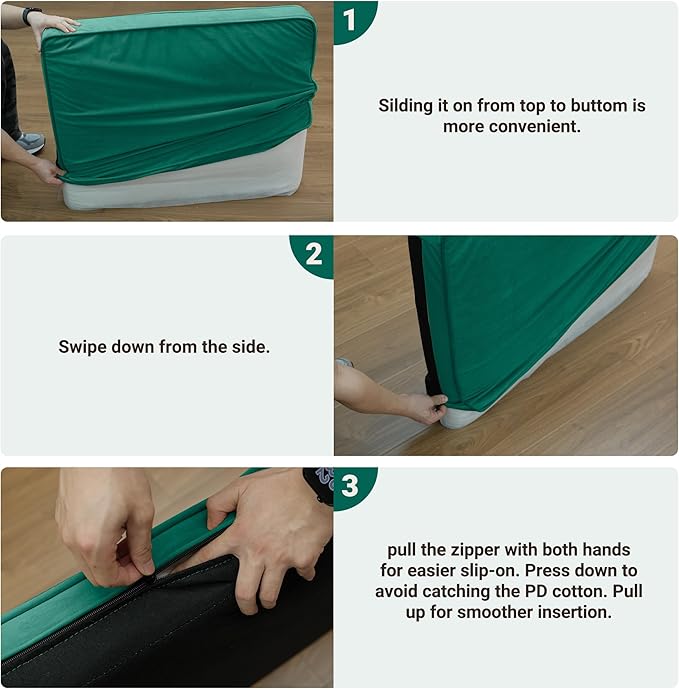 1

Silding it on from top to buttom is more convenient.

2

Swipe down from the side.

3

pull the zipper with both hands for easier slip-on. Press down to avoid catching the PD cotton. Pull up for smoother insertion.