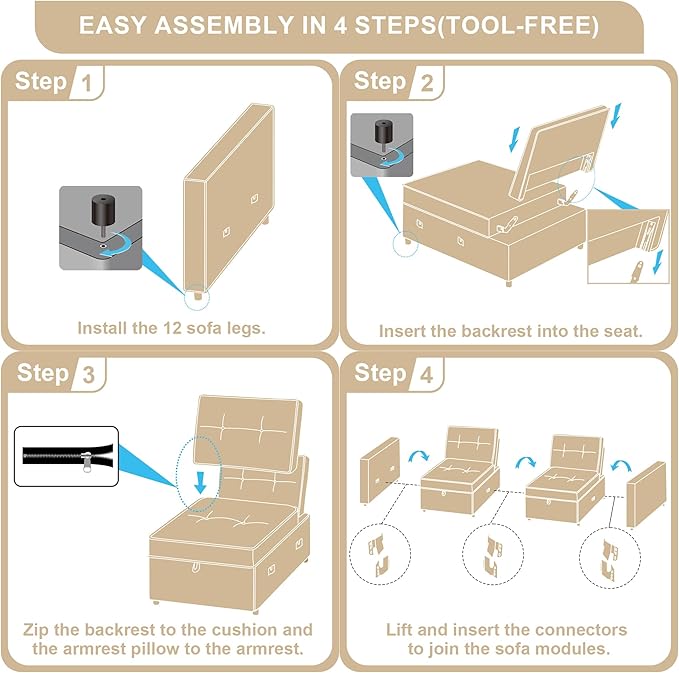 EASY ASSEMBLY IN 4 STEPS(TOOL-FREE)

Step 1

Install the 12 sofa legs.

Step 2

Insert the backrest into the seat.

Step 3

Zip the backrest to the cushion and the armrest pillow to the armrest.

Step 4

Lift and insert the connectors to join the sofa modules.