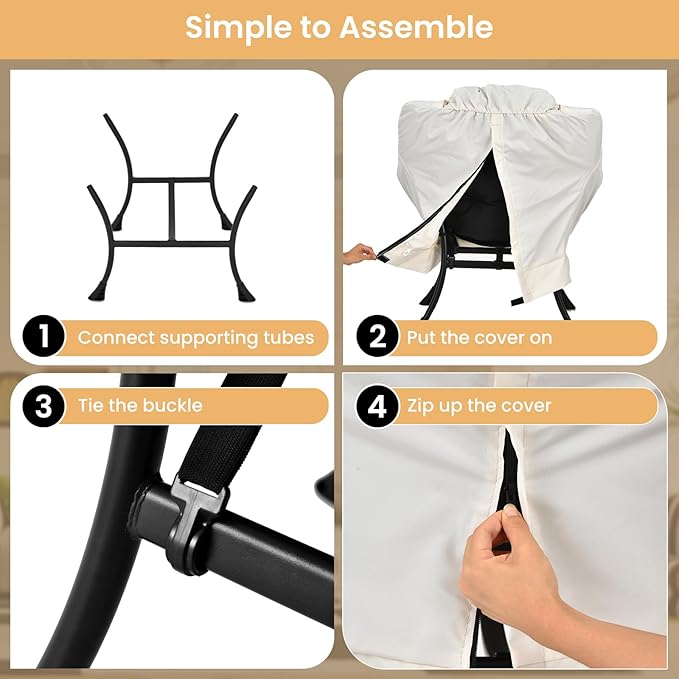 Simple to Assemble

1 Connect supporting tubes

2 Put the cover on

3 Tie the buckle

4 Zip up the cover