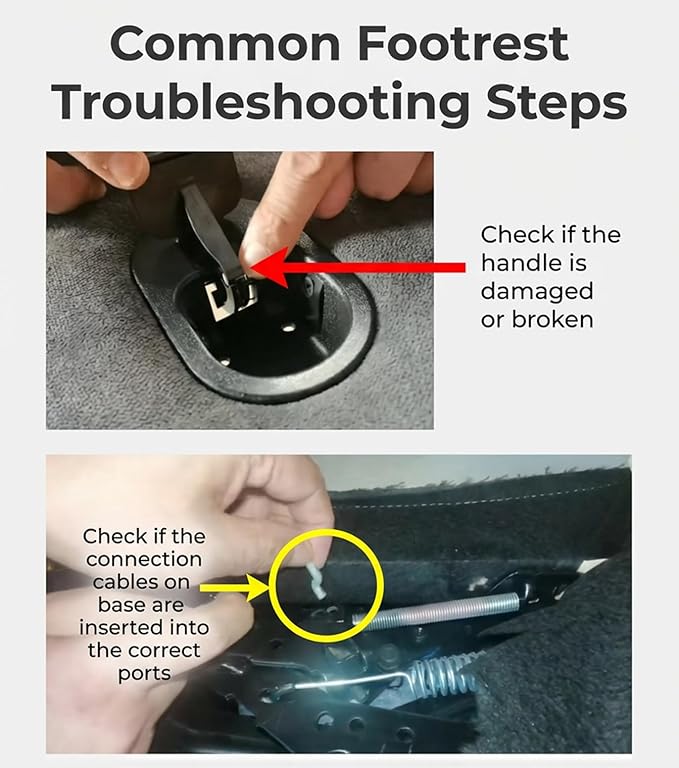 Common Footrest Troubleshooting Steps

Check if the handle is damaged or broken

Check if the connection cables on base are inserted into the correct ports