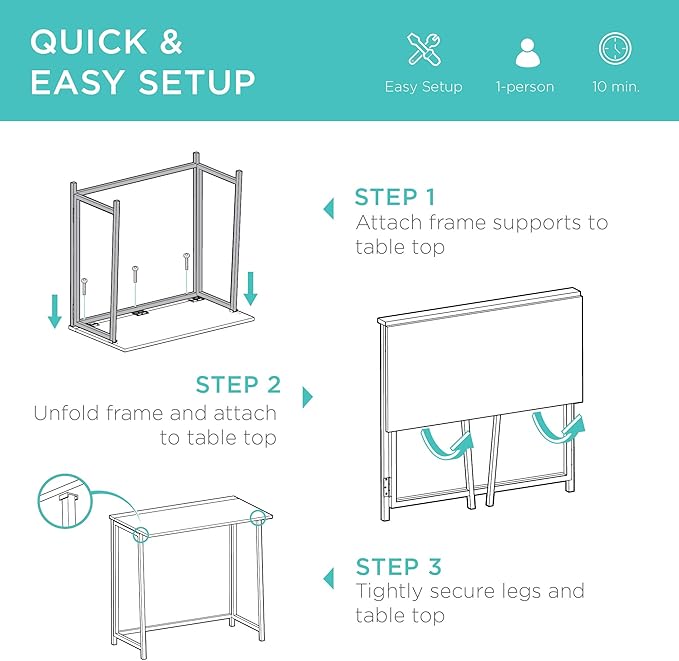 QUICK & EASY SETUP

Easy Setup

1-person

10 min.

STEP 1
Attach frame supports to table top

STEP 2
Unfold frame and attach to table top

STEP 3
Tightly secure legs and table top