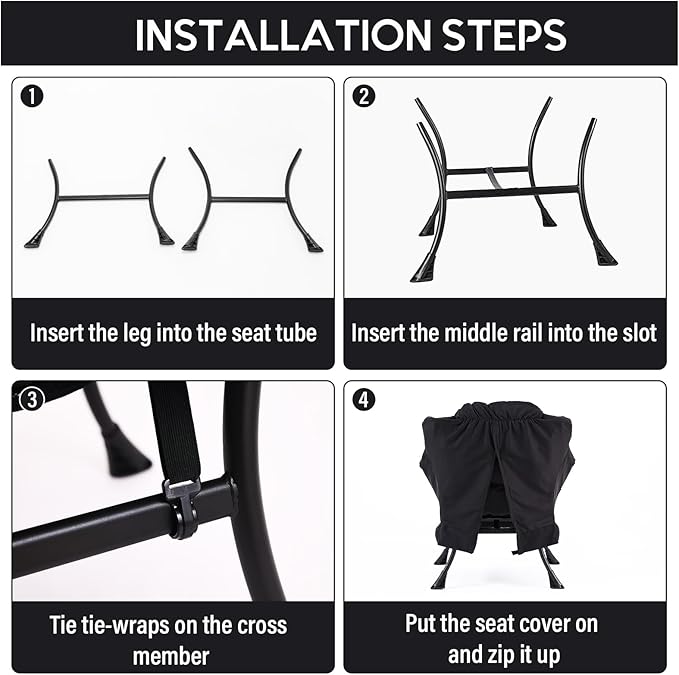 INSTALLATION STEPS

1
Insert the leg into the seat tube

2
Insert the middle rail into the slot

3
Tie tie-wraps on the cross member

4
Put the seat cover on and zip it up