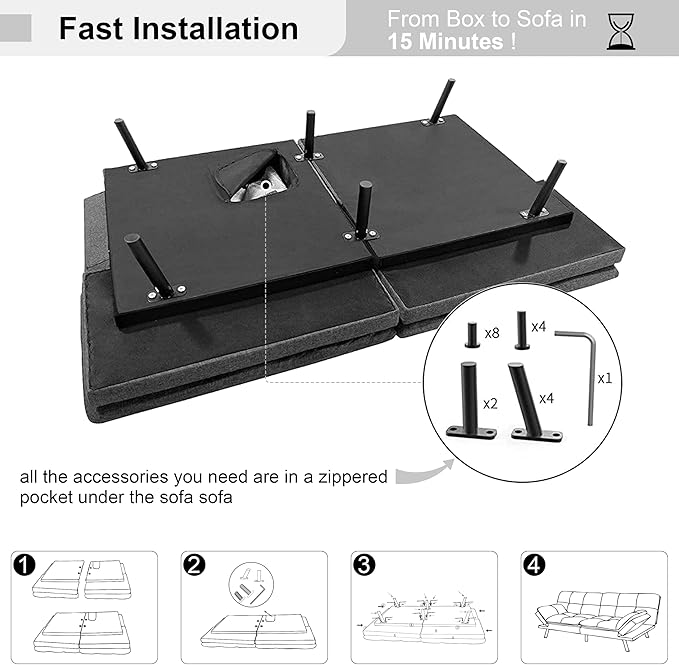 Fast Installation

From Box to Sofa in
15 Minutes !

x8
x4
x1
x2
x4

all the accessories you need are in a zippered pocket under the sofa sofa

1
2
3
4