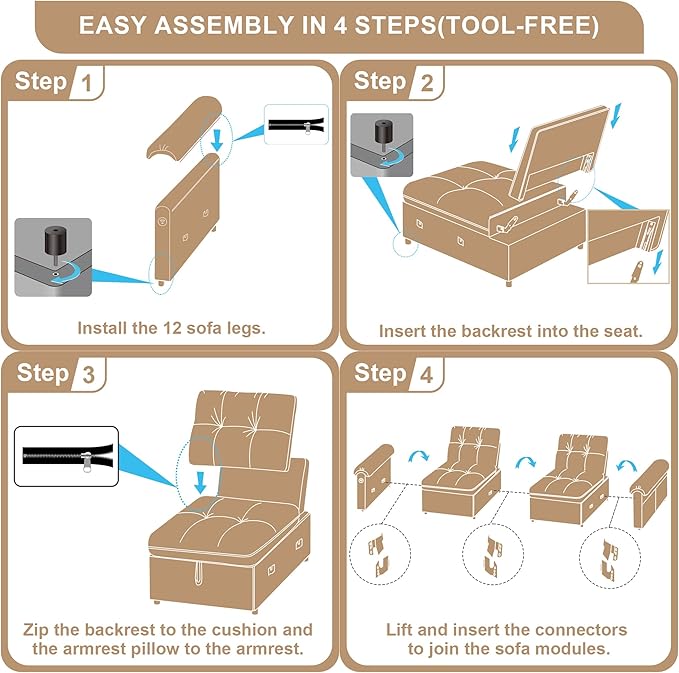 EASY ASSEMBLY IN 4 STEPS(TOOL-FREE)

Step 1

Install the 12 sofa legs.

Step 2

Insert the backrest into the seat.

Step 3

Zip the backrest to the cushion and the armrest pillow to the armrest.

Step 4

Lift and insert the connectors to join the sofa modules.