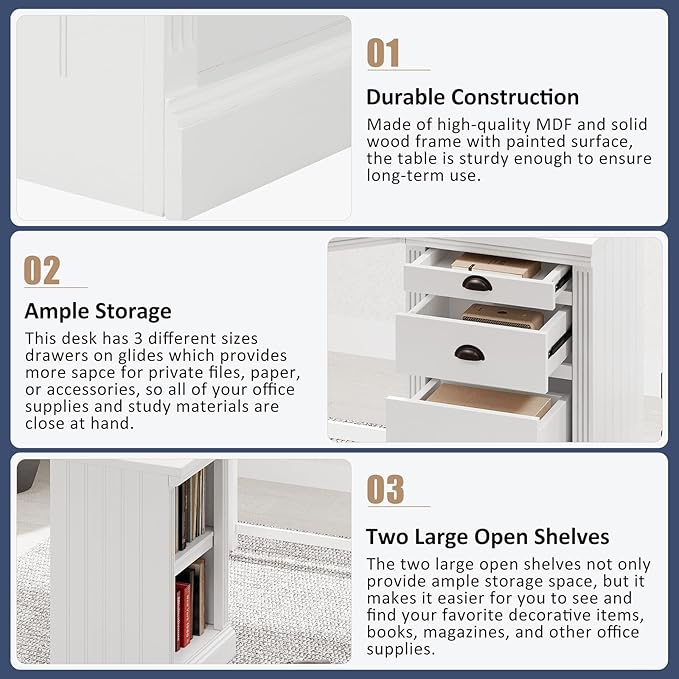 01

Durable Construction

Made of high-quality MDF and solid wood frame with painted surface, the table is sturdy enough to ensure long-term use.

02

Ample Storage

This desk has 3 different sizes drawers on glides which provides more sapce for private files, paper, or accessories, so all of your office supplies and study materials are close at hand.

03

Two Large Open Shelves

The two large open shelves not only provide ample storage space, but it makes it easier for you to see and find your favorite decorative items, books, magazines, and other office supplies.