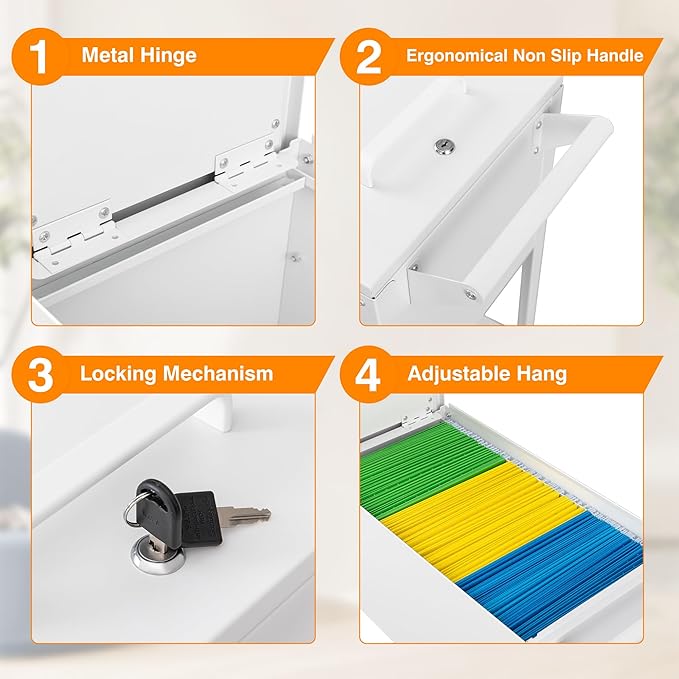 1 Metal Hinge

2 Ergonomical Non Slip Handle

3 Locking Mechanism

4 Adjustable Hang