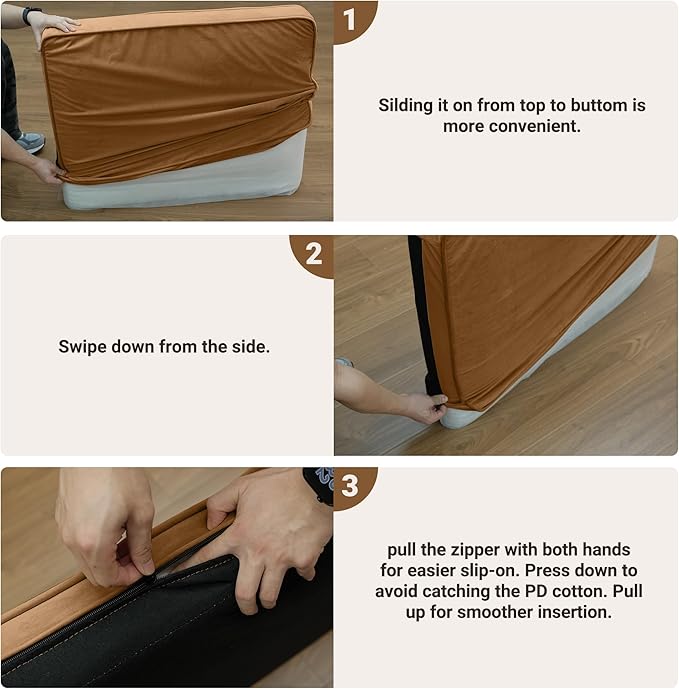 1

Silding it on from top to buttom is more convenient.

2

Swipe down from the side.

3

pull the zipper with both hands for easier slip-on. Press down to avoid catching the PD cotton. Pull up for smoother insertion.