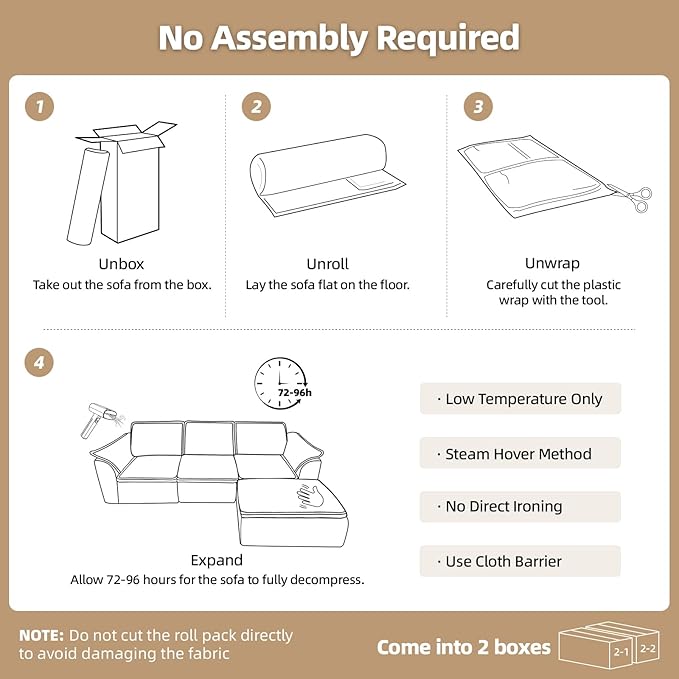 No Assembly Required

1

Unbox
Take out the sofa from the box.

2

Unroll
Lay the sofa flat on the floor.

3

Unwrap
Carefully cut the plastic wrap with the tool.

4

72-96h

Expand
Allow 72-96 hours for the sofa to fully decompress.

· Low Temperature Only

· Steam Hover Method

· No Direct Ironing

· Use Cloth Barrier

NOTE: Do not cut the roll pack directly to avoid damaging the fabric

Come into 2 boxes

2-1 2-2