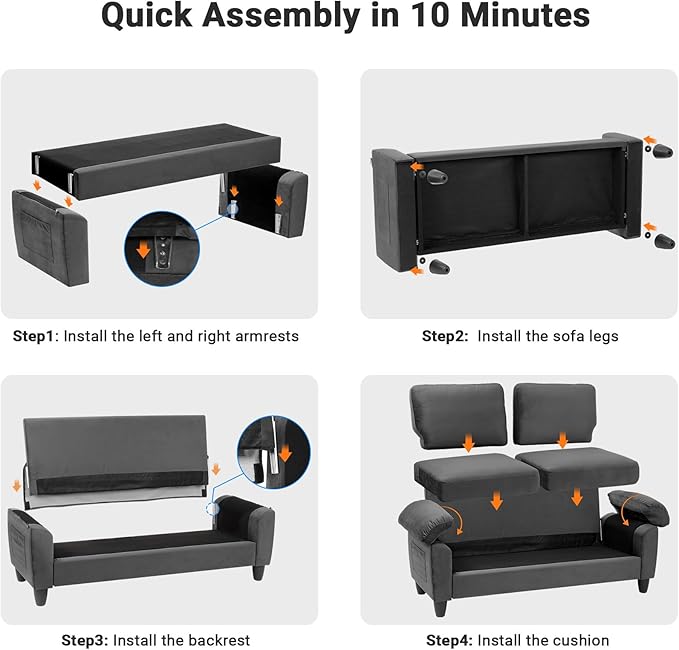 Quick Assembly in 10 Minutes

Step1: Install the left and right armrests

Step2: Install the sofa legs

Step3: Install the backrest

Step4: Install the cushion