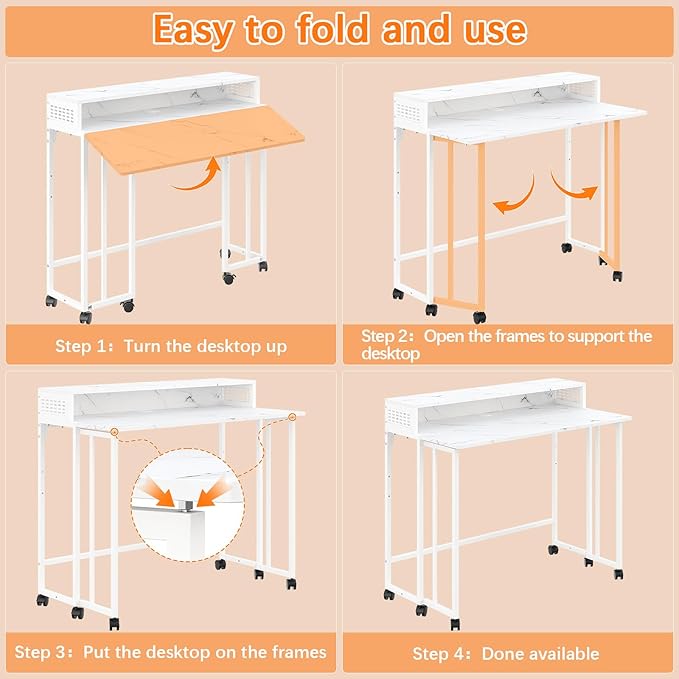 Easy to fold and use

Step 1: Turn the desktop up

Step 2: Open the frames to support the desktop

Step 3: Put the desktop on the frames

Step 4: Done available