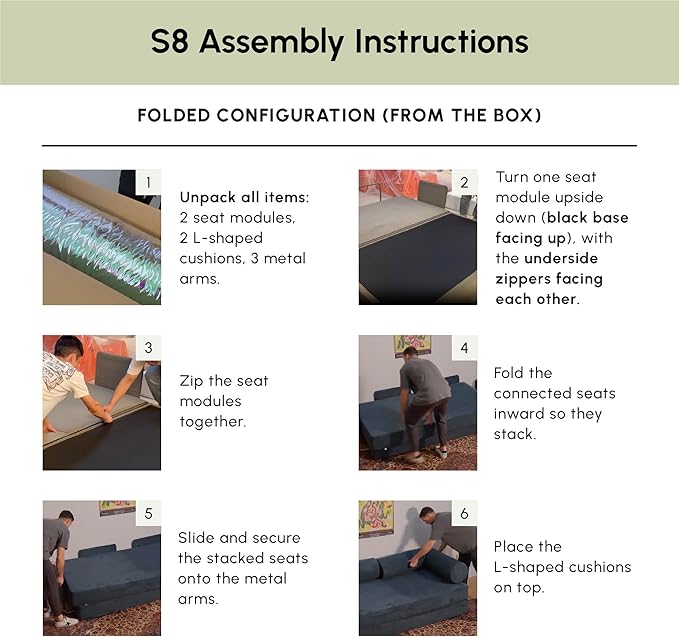 S8 Assembly Instructions

FOLDED CONFIGURATION (FROM THE BOX)

1

Unpack all items: 2 seat modules, 2 L-shaped cushions, 3 metal arms.

2

Turn one seat module upside down (black base facing up), with the underside zippers facing each other.

3

Zip the seat modules together.

4

Fold the connected seats inward so they stack.

5

Slide and secure the stacked seats onto the metal arms.

6

Place the L-shaped cushions on top.