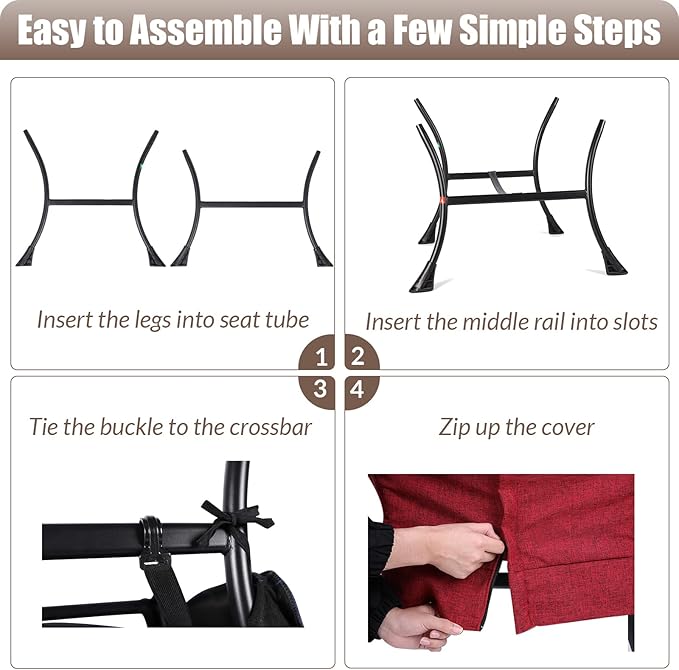 Easy to Assemble With a Few Simple Steps

Insert the legs into seat tube

Insert the middle rail into slots

1 2

3 4

Tie the buckle to the crossbar

Zip up the cover