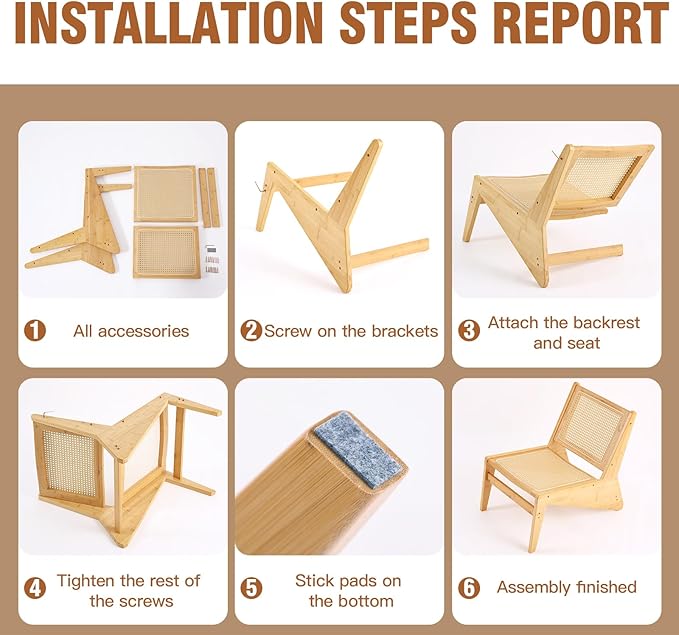 INSTALLATION STEPS REPORT

1 All accessories

2 Screw on the brackets

3 Attach the backrest and seat

4 Tighten the rest of the screws

5 Stick pads on the bottom

6 Assembly finished