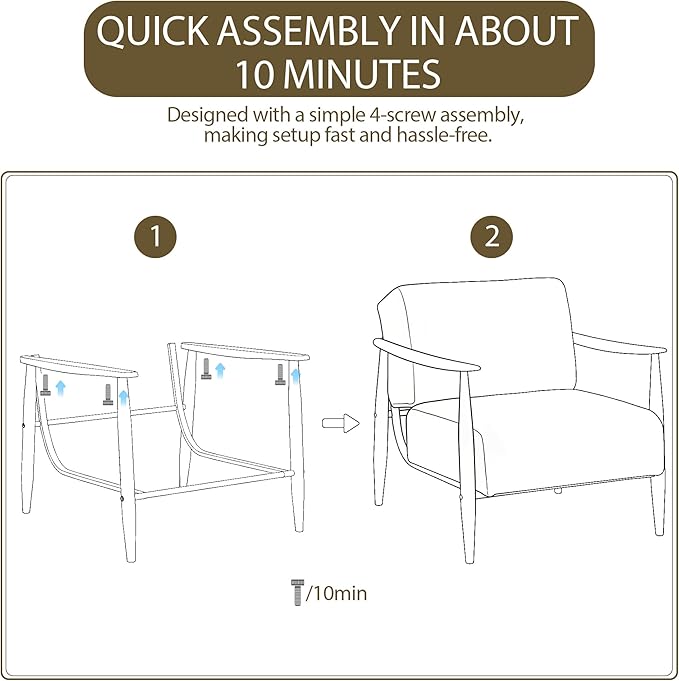 QUICK ASSEMBLY IN ABOUT 10 MINUTES

Designed with a simple 4-screw assembly, making setup fast and hassle-free.

1

2

/10min