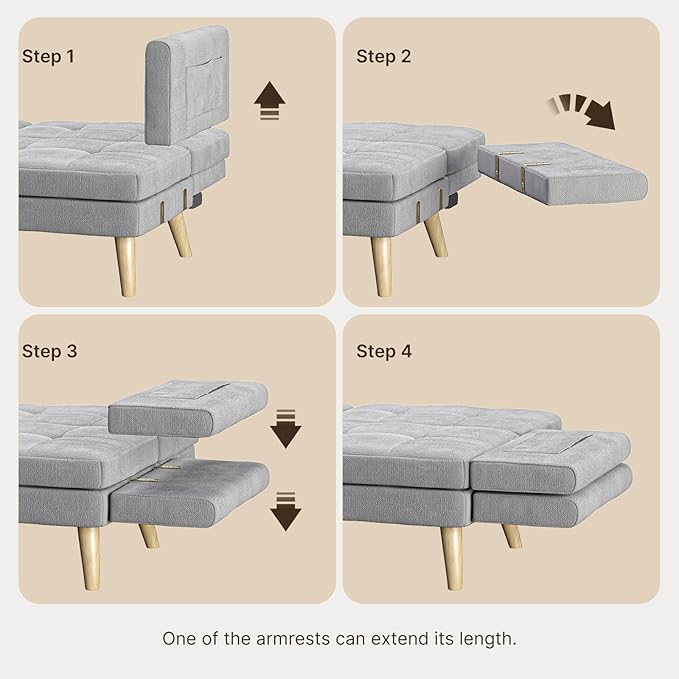 Step 1

Step 2

Step 3

Step 4

One of the armrests can extend its length.