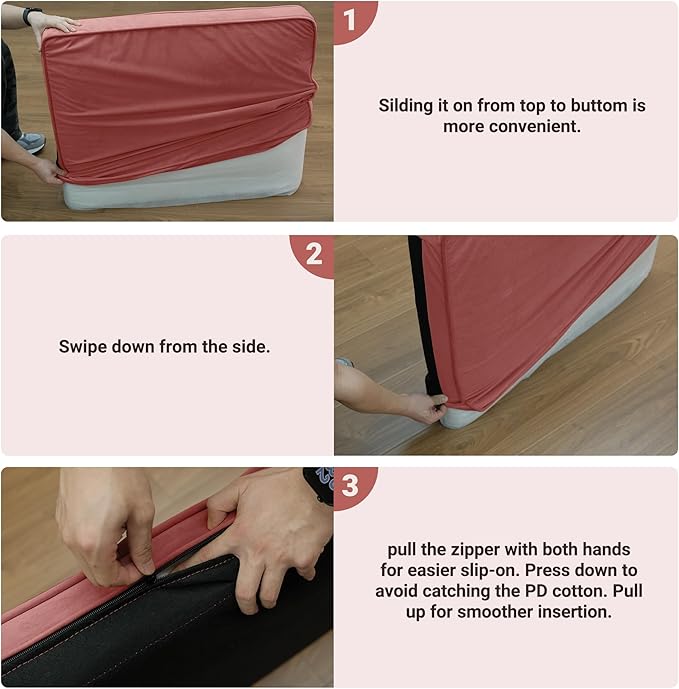 1

Silding it on from top to buttom is more convenient.

2

Swipe down from the side.

3

pull the zipper with both hands for easier slip-on. Press down to avoid catching the PD cotton. Pull up for smoother insertion.