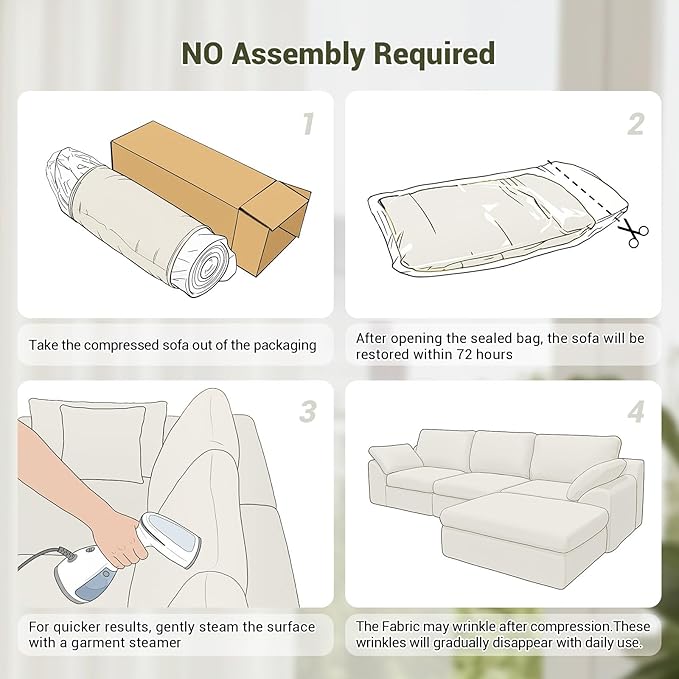 NO Assembly Required

1

Take the compressed sofa out of the packaging

2

After opening the sealed bag, the sofa will be restored within 72 hours

3

For quicker results, gently steam the surface with a garment steamer

4

The Fabric may wrinkle after compression.These wrinkles will gradually disappear with daily use.