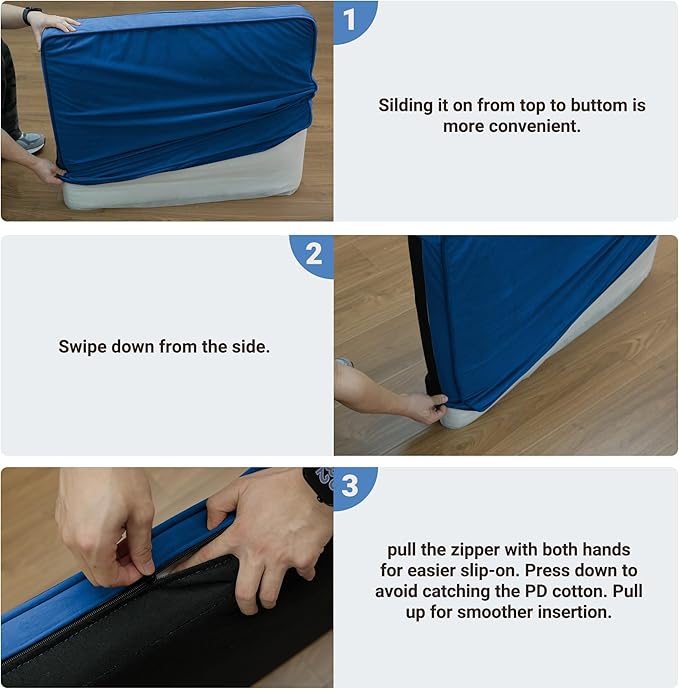 1

Silding it on from top to buttom is more convenient.

2

Swipe down from the side.

3

pull the zipper with both hands for easier slip-on. Press down to avoid catching the PD cotton. Pull up for smoother insertion.