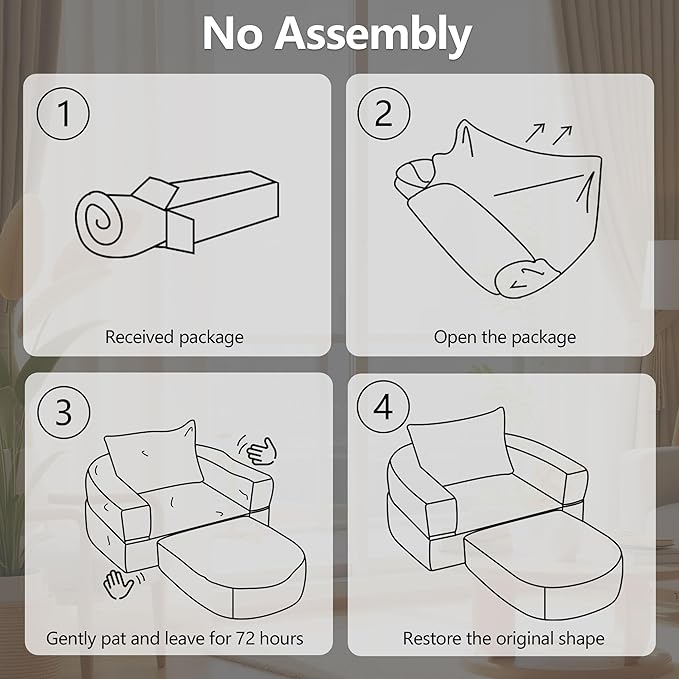 No Assembly

1

Received package

2

Open the package

3

Gently pat and leave for 72 hours

4

Restore the original shape