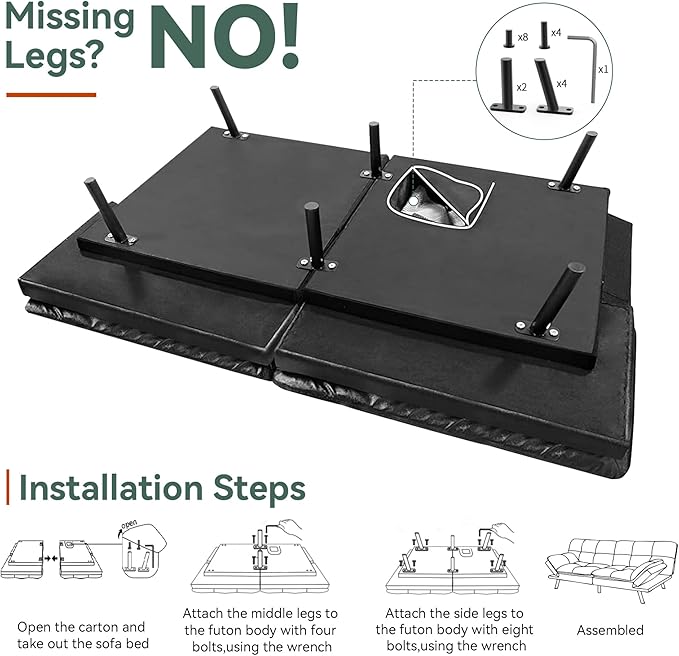 Missing Legs? NO!

x8 x4 x1 x2 x4

Installation Steps

open

Open the carton and take out the sofa bed

Attach the middle legs to the futon body with four bolts,using the wrench

Attach the side legs to the futon body with eight bolts,using the wrench

Assembled