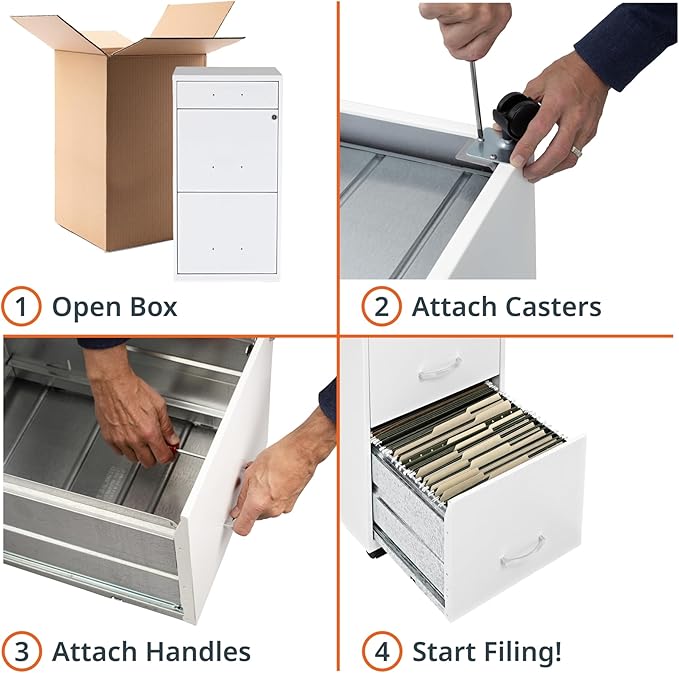 1 Open Box

2 Attach Casters

3 Attach Handles

4 Start Filing!