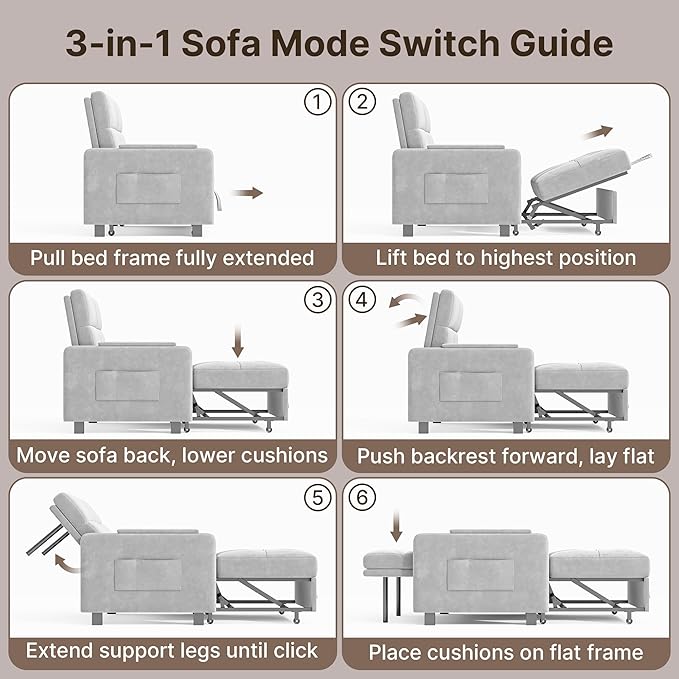 3-in-1 Sofa Mode Switch Guide

①
Pull bed frame fully extended

②
Lift bed to highest position

③
Move sofa back, lower cushions

④
Push backrest forward, lay flat

⑤
Extend support legs until click

⑥
Place cushions on flat frame