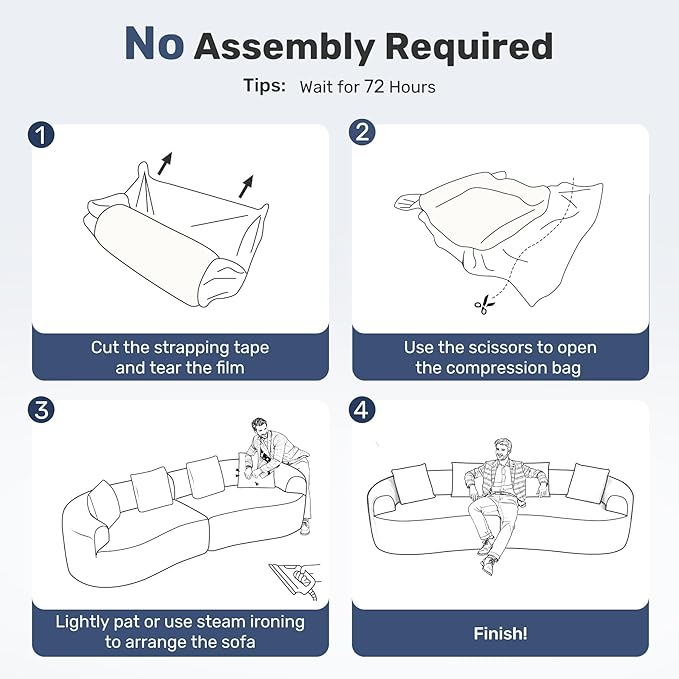 No Assembly Required

Tips: Wait for 72 Hours

1

Cut the strapping tape and tear the film

2

Use the scissors to open the compression bag

3

Lightly pat or use steam ironing to arrange the sofa

4

Finish!