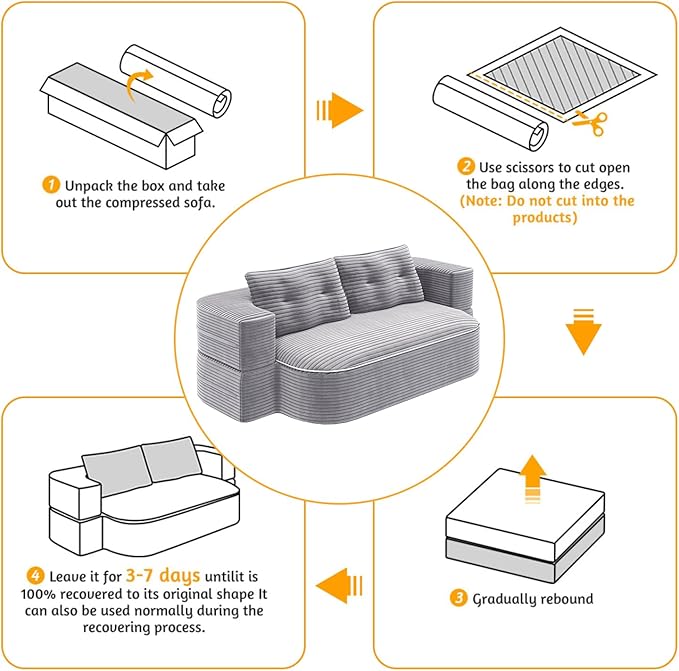 1 Unpack the box and take out the compressed sofa.

2 Use scissors to cut open the bag along the edges. (Note: Do not cut into the products)

3 Gradually rebound

4 Leave it for 3-7 days untilit is 100% recovered to its original shape It can also be used normally during the recovering process.