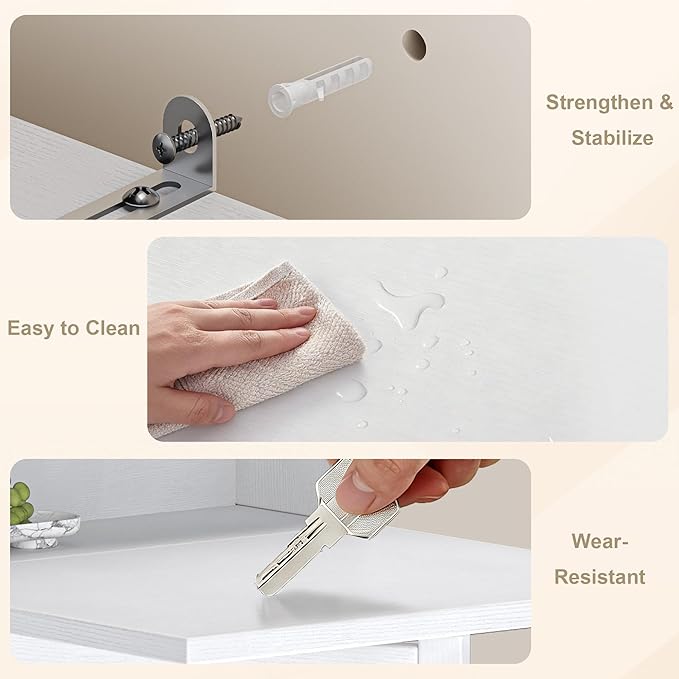 Strengthen & Stabilize

Easy to Clean

Wear-Resistant