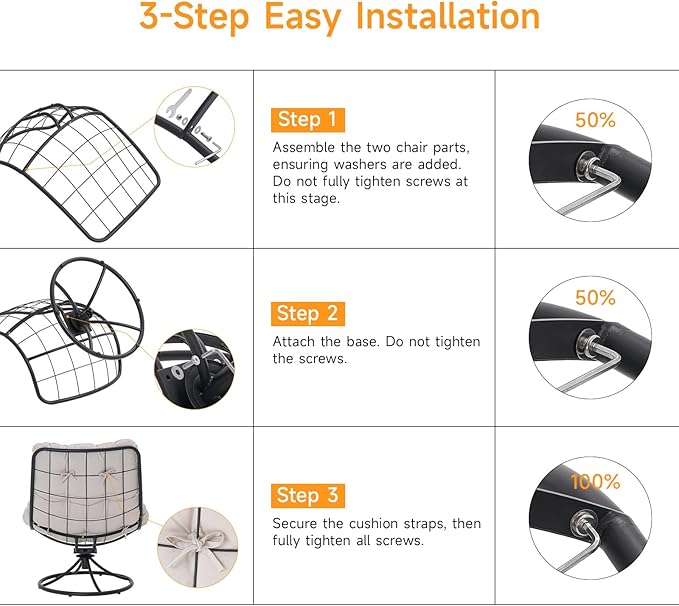 3-Step Easy Installation

Step 1
Assemble the two chair parts, ensuring washers are added. Do not fully tighten screws at this stage.

50%

Step 2
Attach the base. Do not tighten the screws.

50%

Step 3
Secure the cushion straps, then fully tighten all screws.

100%