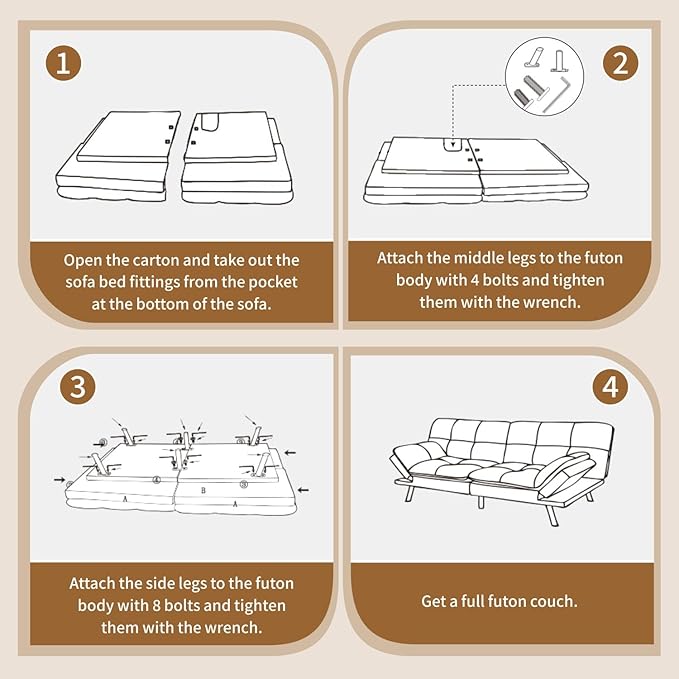 1

Open the carton and take out the sofa bed fittings from the pocket at the bottom of the sofa.

2

Attach the middle legs to the futon body with 4 bolts and tighten them with the wrench.

3

A B A

Attach the side legs to the futon body with 8 bolts and tighten them with the wrench.

4

Get a full futon couch.