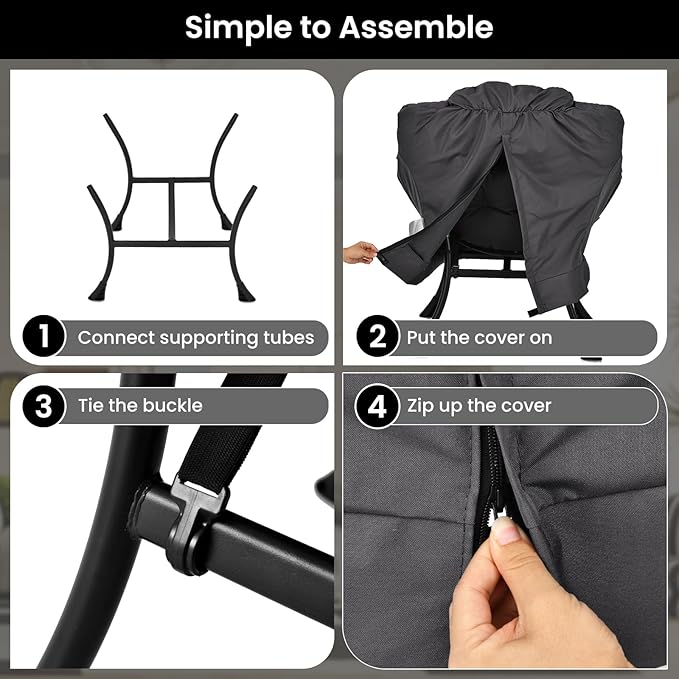 Simple to Assemble

1 Connect supporting tubes

2 Put the cover on

3 Tie the buckle

4 Zip up the cover