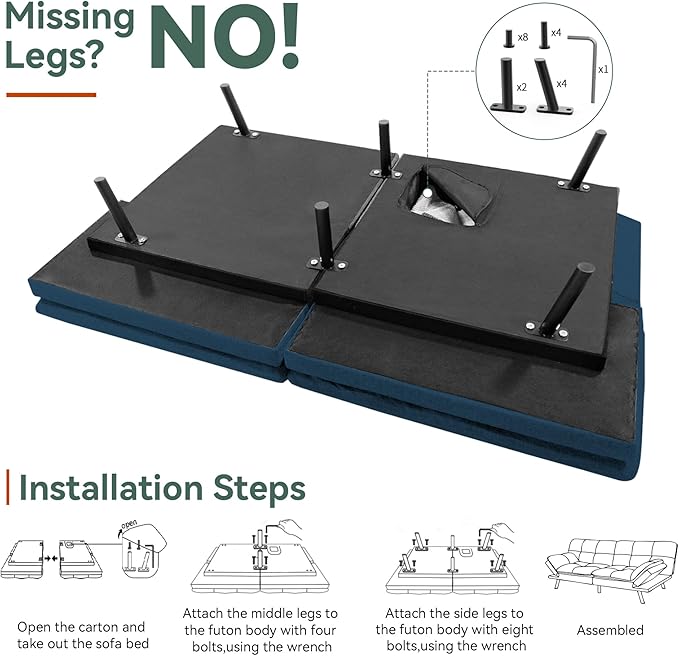 Missing Legs? NO!

x8 x4 x1 x2 x4

Installation Steps

open

Open the carton and take out the sofa bed

Attach the middle legs to the futon body with four bolts,using the wrench

Attach the side legs to the futon body with eight bolts,using the wrench

Assembled