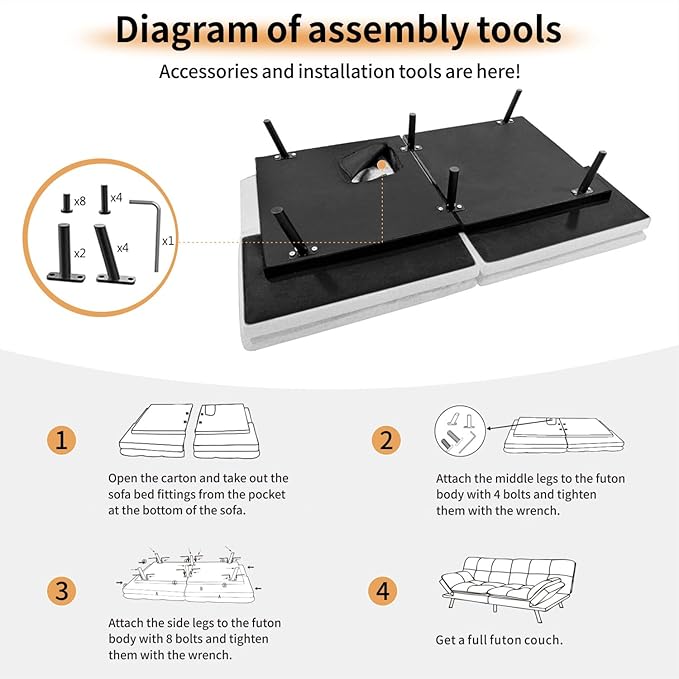 Diagram of assembly tools

Accessories and installation tools are here!

x8 x4 x2 x4 x1

1

Open the carton and take out the sofa bed fittings from the pocket at the bottom of the sofa.

2

Attach the middle legs to the futon body with 4 bolts and tighten them with the wrench.

3

Attach the side legs to the futon body with 8 bolts and tighten them with the wrench.

4

Get a full futon couch.