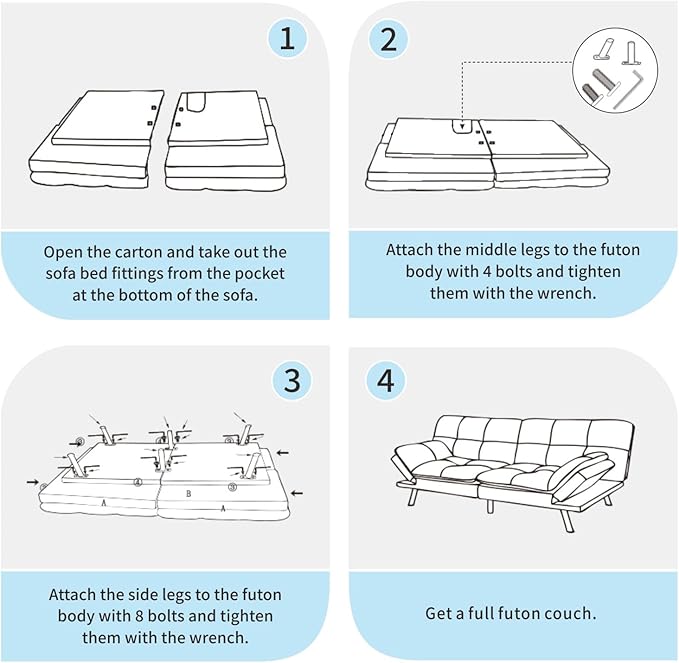 1

Open the carton and take out the sofa bed fittings from the pocket at the bottom of the sofa.

2

Attach the middle legs to the futon body with 4 bolts and tighten them with the wrench.

3

B

A

A

Attach the side legs to the futon body with 8 bolts and tighten them with the wrench.

4

Get a full futon couch.