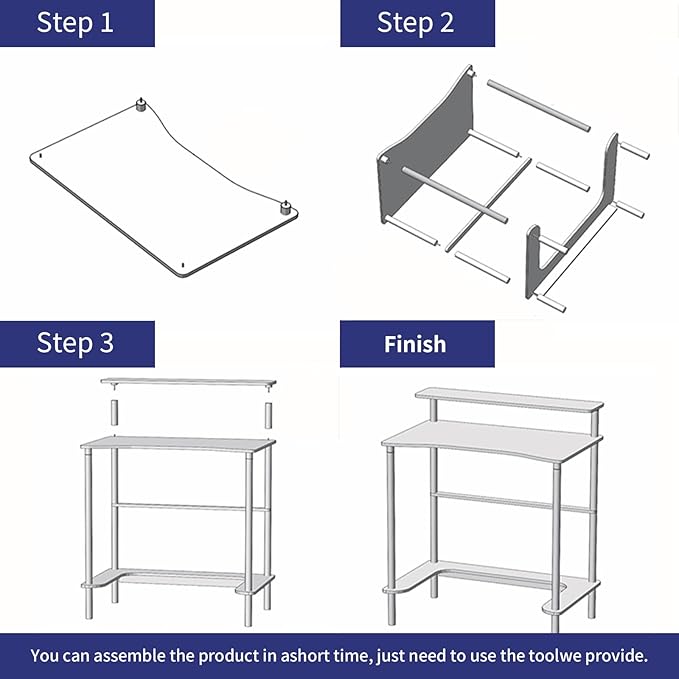 Step 1

Step 2

Step 3

Finish

You can assemble the product in ashort time, just need to use the toolwe provide.