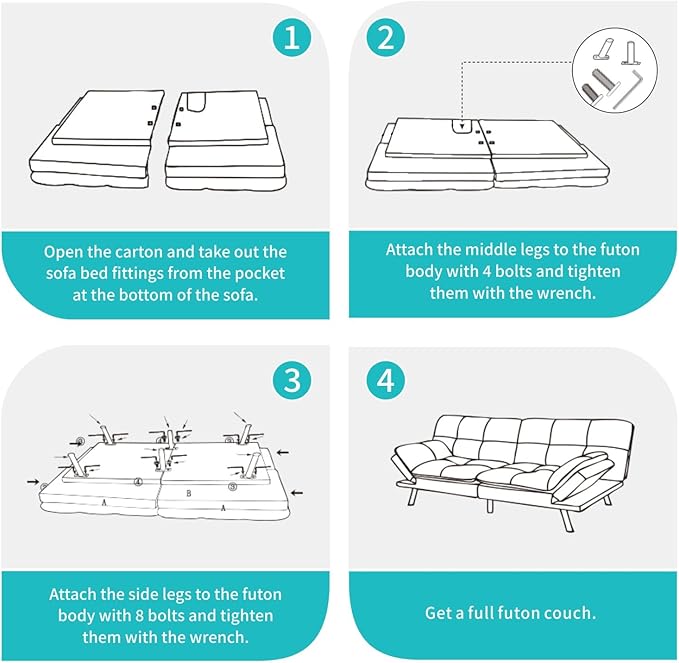 1

Open the carton and take out the sofa bed fittings from the pocket at the bottom of the sofa.

2

Attach the middle legs to the futon body with 4 bolts and tighten them with the wrench.

3

A B A

Attach the side legs to the futon body with 8 bolts and tighten them with the wrench.

4

Get a full futon couch.