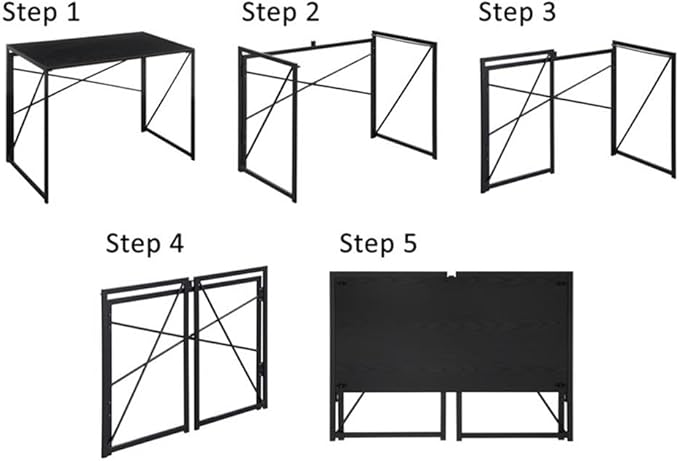 Step 1

Step 2

Step 3

Step 4

Step 5